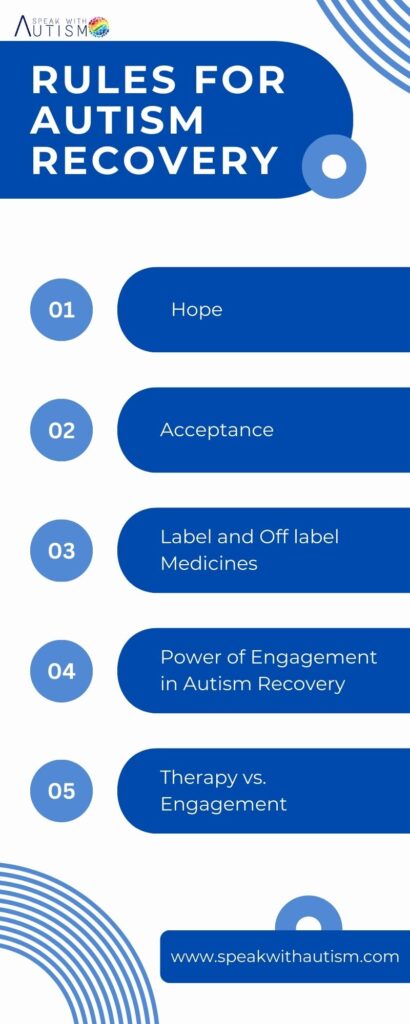 SPEAK WITH AUTISM

RULES FOR AUTISM RECOVERY

01 Hope

02 Acceptance

03 Label and Off label Medicines

04 Power of Engagement in Autism Recovery

05 Therapy vs. Engagement

www.speakwithautism.com