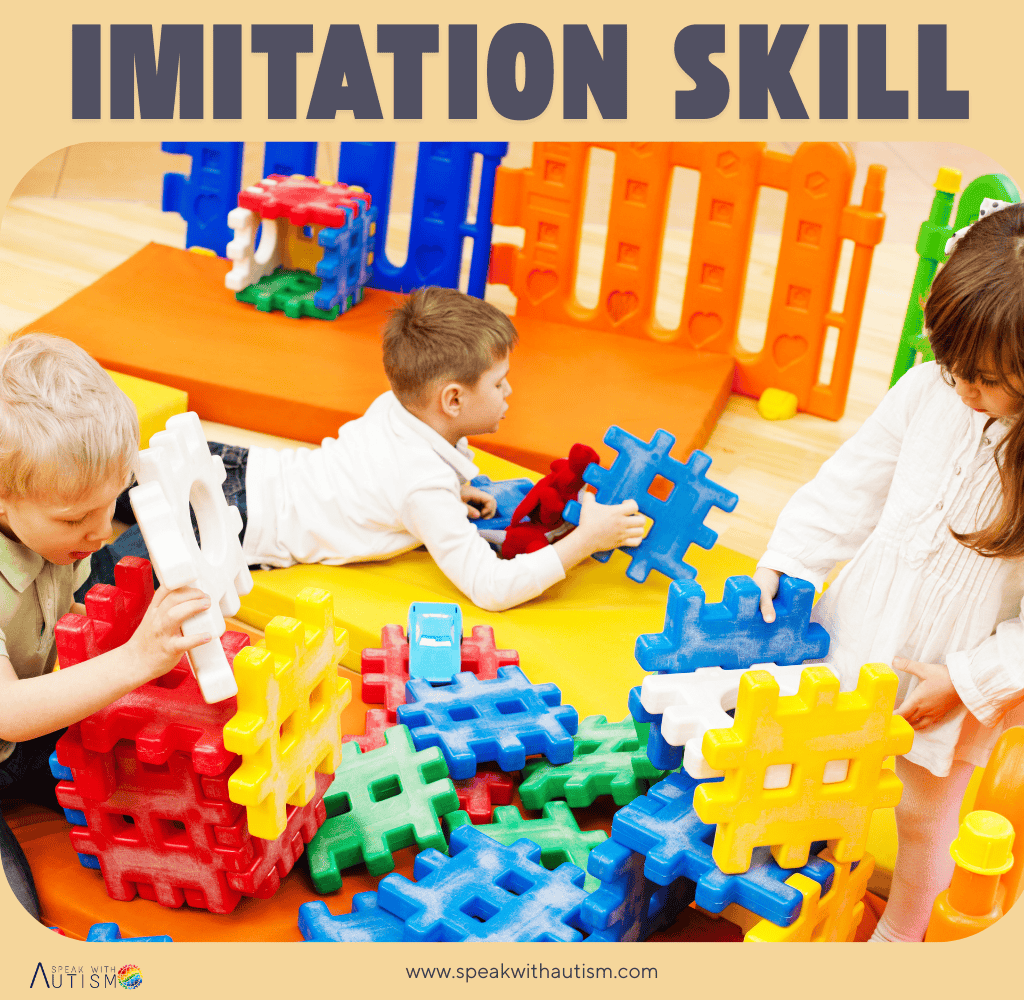 IMITATION SKILL

SPEAK WITH AUTISM

www.speakwithautism.com